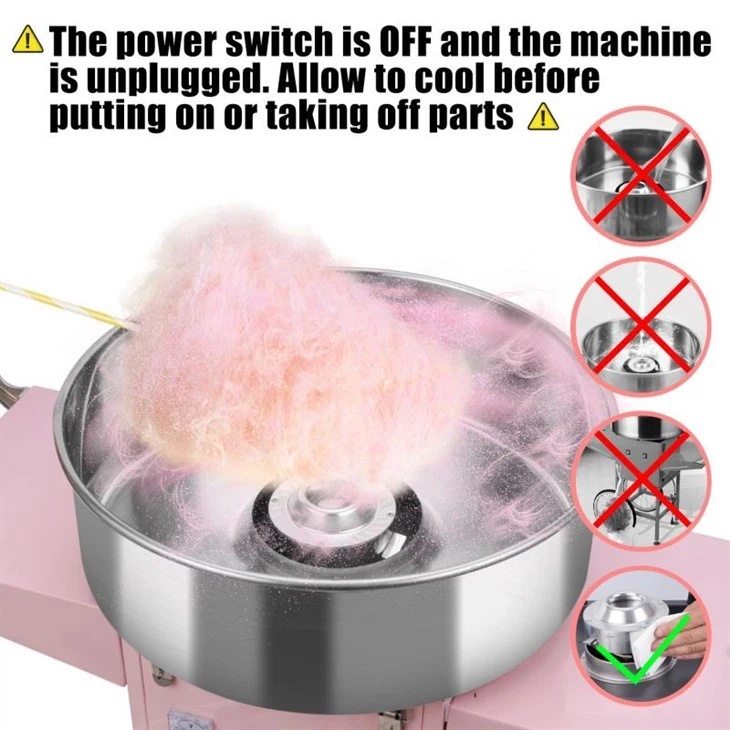 The power switch is OFF and the machine is unplugged. Allow to cool before putting on or taking off parts